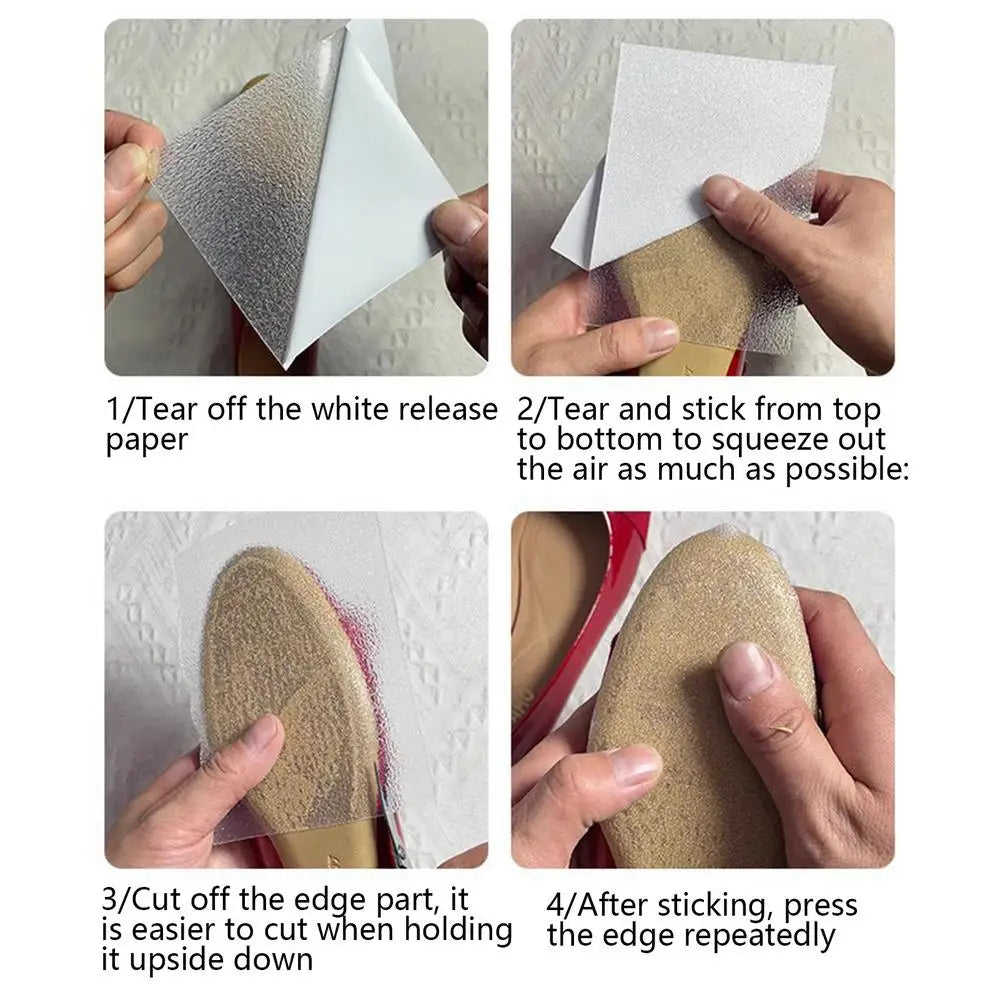 1/Tear off the white release paper

2/Tear and stick from top to bottom to squeeze out the air as much as possible:

3/Cut off the edge part, it is easier to cut when holding it upside down

4/After sticking, press the edge repeatedly